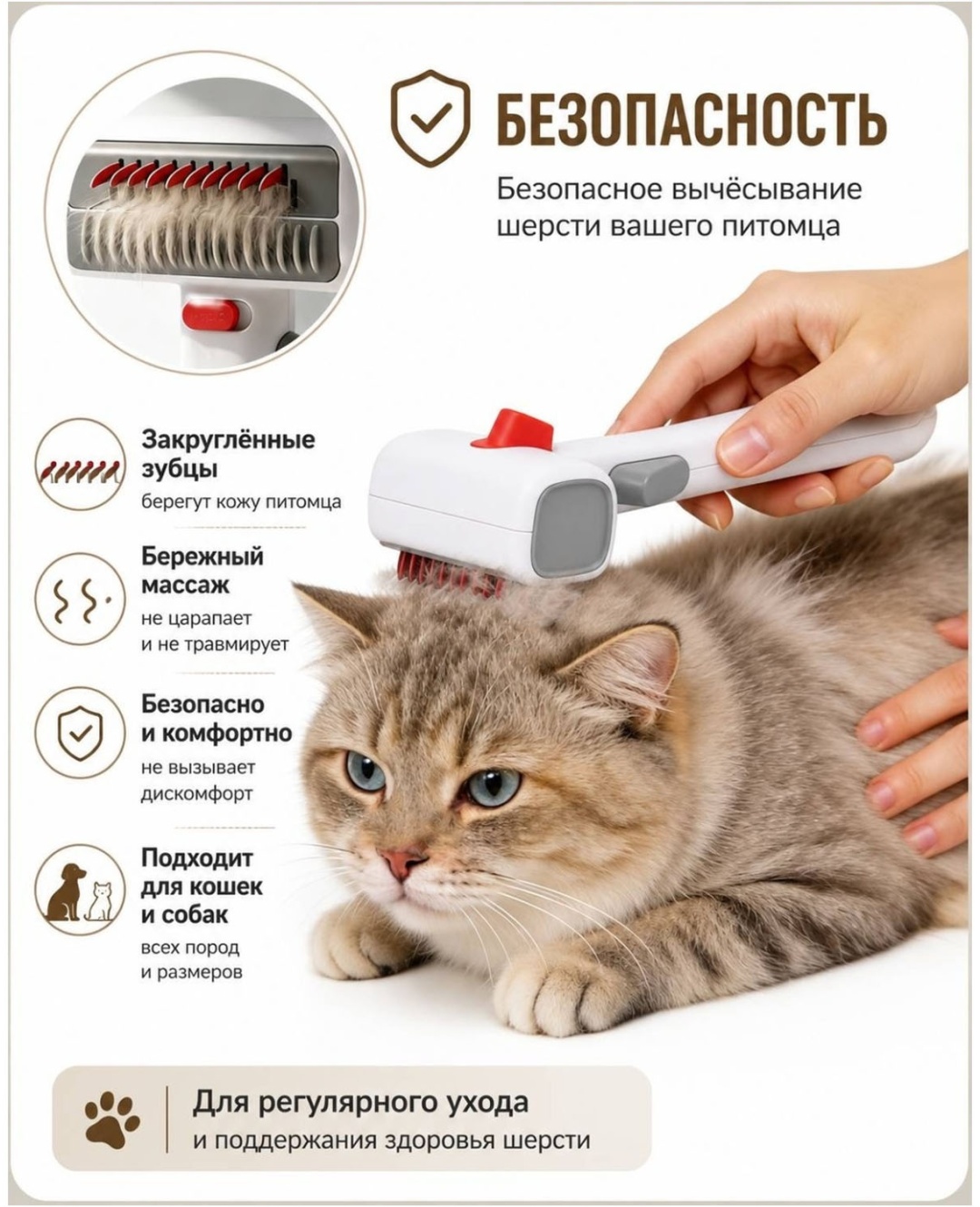 БЕЗОПАСНОСТЬ

Безопасное вычёсывание шерсти вашего питомца

Закруглённые зубцы
берегут кожу питомца

Бережный массаж
не царапает и не травмирует

Безопасно и комфортно
не вызывает дискомфорт

Подходит для кошек и собак
всех пород и размеров

Для регулярного ухода
и поддержания здоровья шерсти